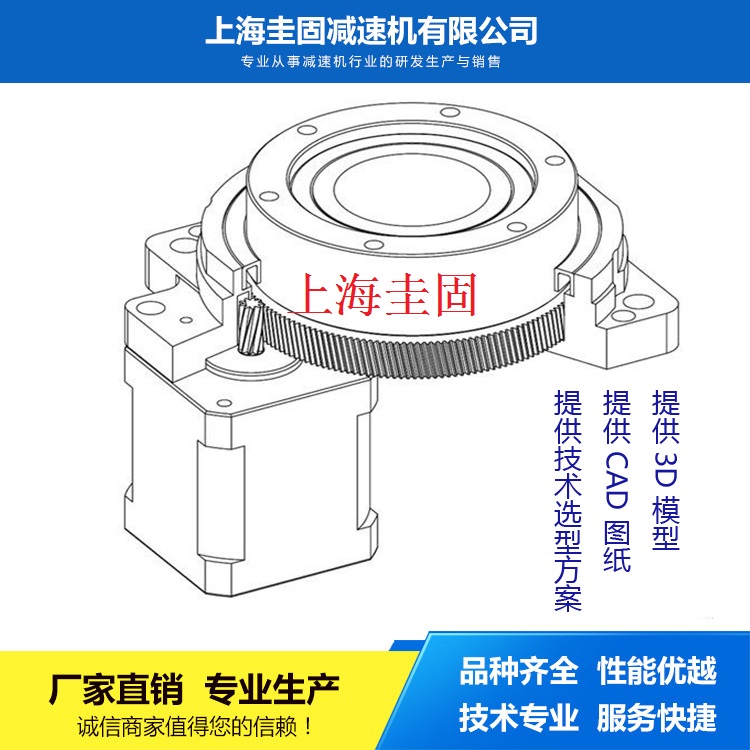 上海圭固减速机有限公司
专业从事减速机行业的研发生产与销售

上海圭固

提供 3D 模型

提供 CAD 图纸

提供技术选型方案

厂家直销 专业生产
诚信商家值得您的信赖！

品种齐全 性能优越
技术专业 服务快捷